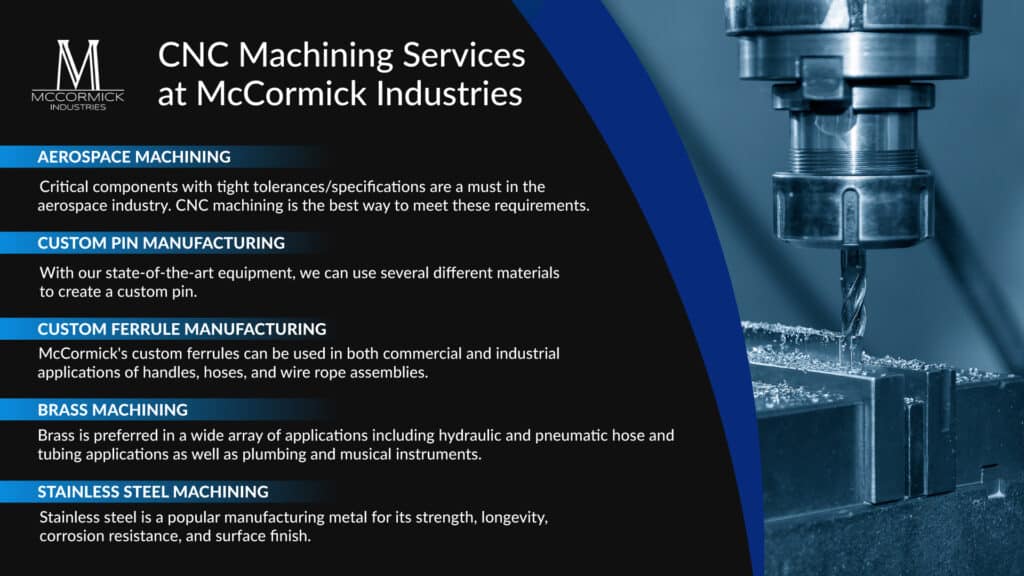 M
MCCORMICK
INDUSTRIES

CNC Machining Services at McCormick Industries

AEROSPACE MACHINING

Critical components with tight tolerances/specifications are a must in the aerospace industry. CNC machining is the best way to meet these requirements.

CUSTOM PIN MANUFACTURING

With our state-of-the-art equipment, we can use several different materials to create a custom pin.

CUSTOM FERRULE MANUFACTURING

McCormick's custom ferrules can be used in both commercial and industrial applications of handles, hoses, and wire rope assemblies.

BRASS MACHINING

Brass is preferred in a wide array of applications including hydraulic and pneumatic hose and tubing applications as well as plumbing and musical instruments.

STAINLESS STEEL MACHINING

Stainless steel is a popular manufacturing metal for its strength, longevity, corrosion resistance, and surface finish.